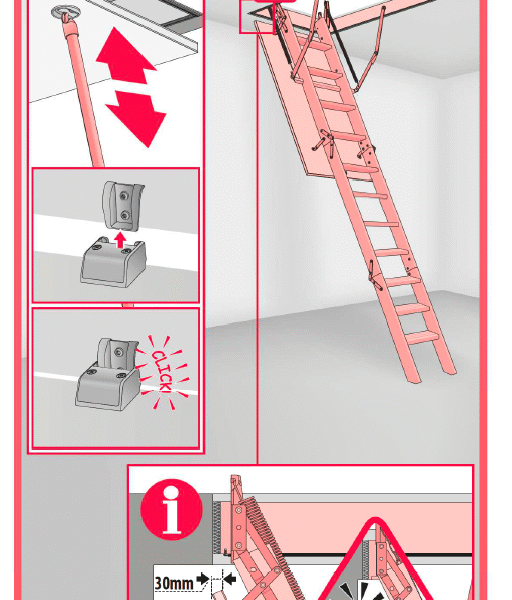 CLICK!

i

30mm