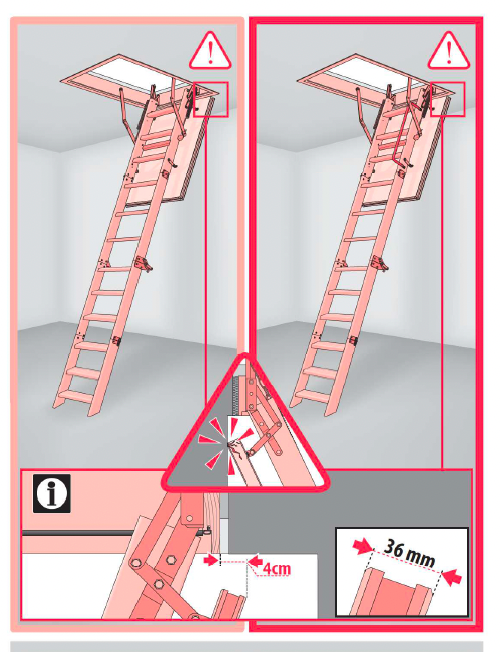 !
!
i
4cm
36 mm